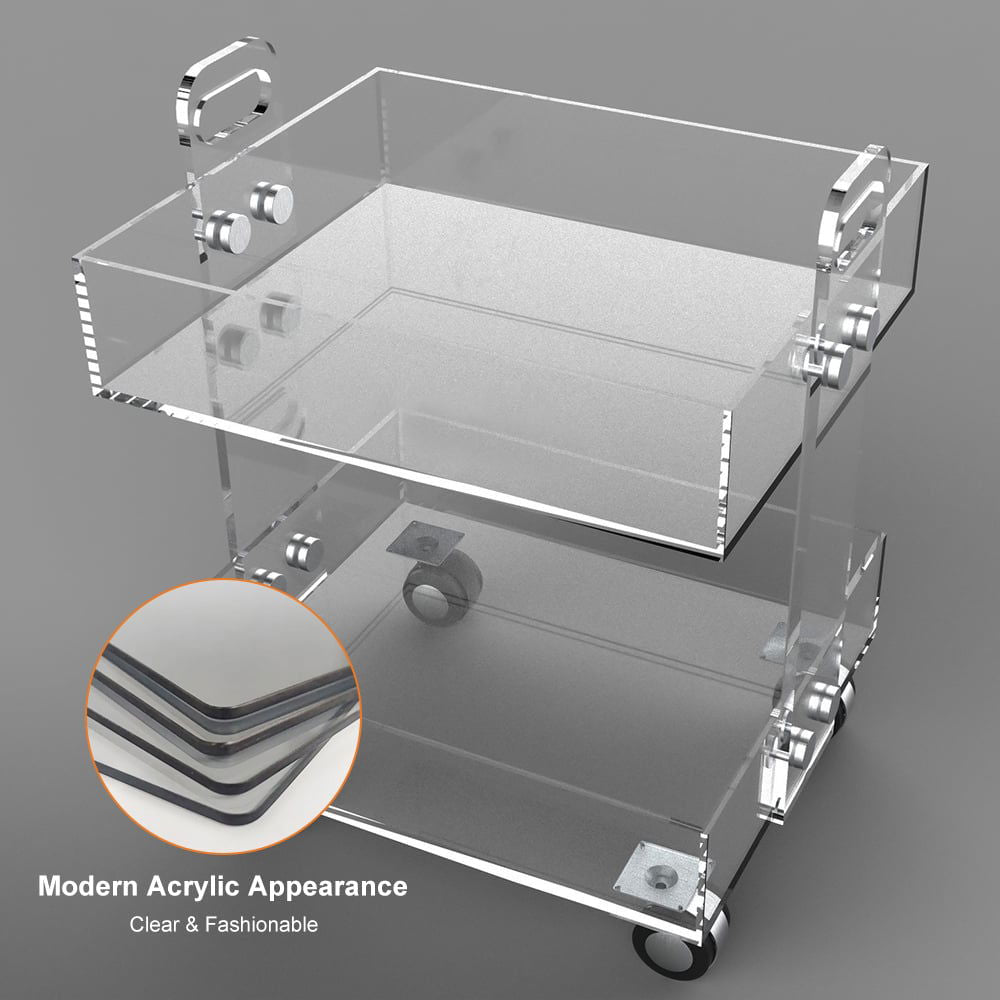 Modern Acrylic Appearance

Clear & Fashionable