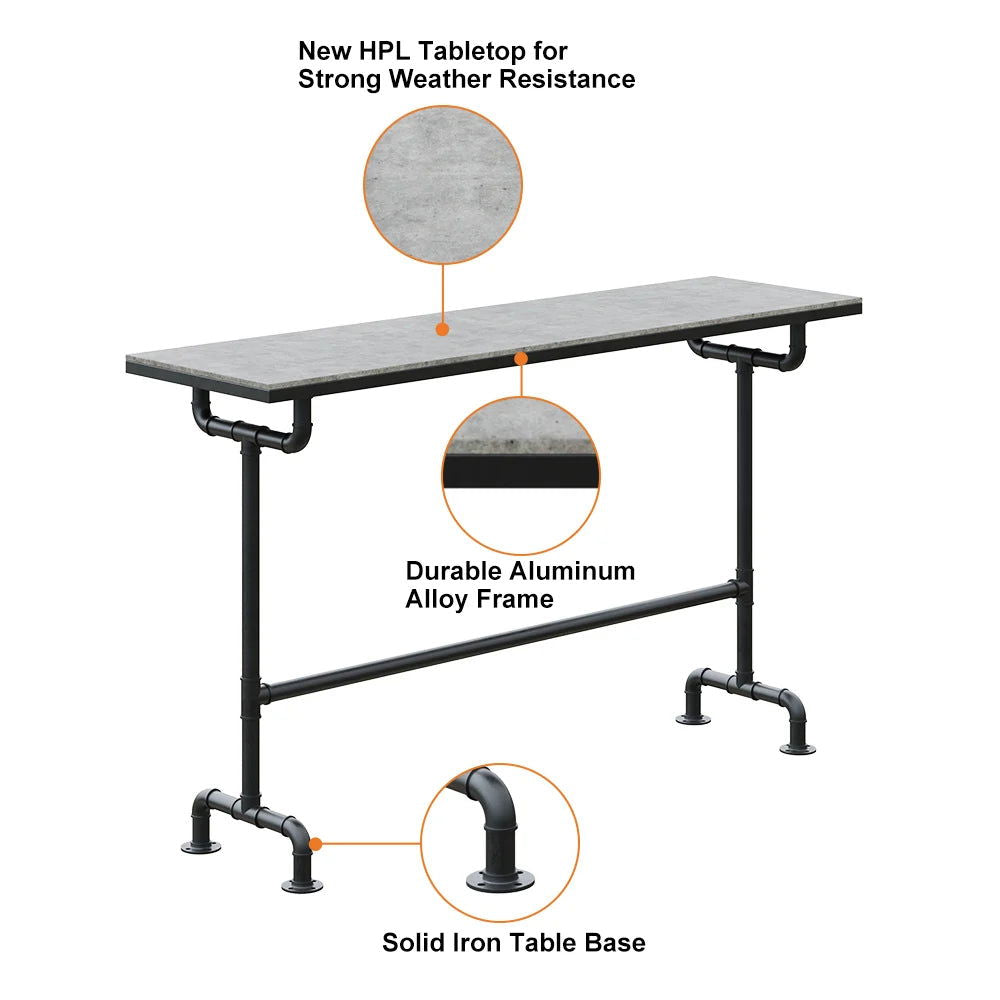 New HPL Tabletop for Strong Weather Resistance

Durable Aluminum Alloy Frame

Solid Iron Table Base